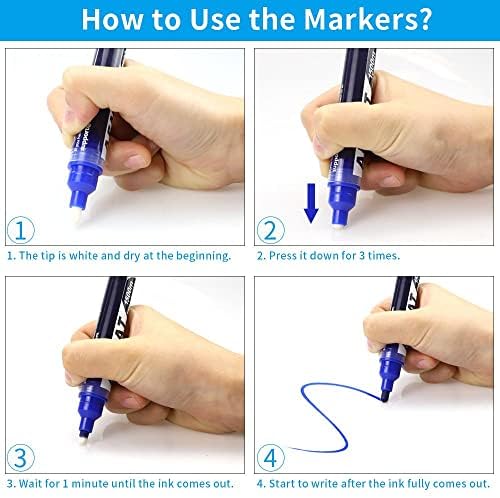 How to Use the Markers?

1

1. The tip is white and dry at the beginning.

2

2. Press it down for 3 times.

3

3. Wait for 1 minute until the ink comes out.

4

4. Start to write after the ink fully comes out.